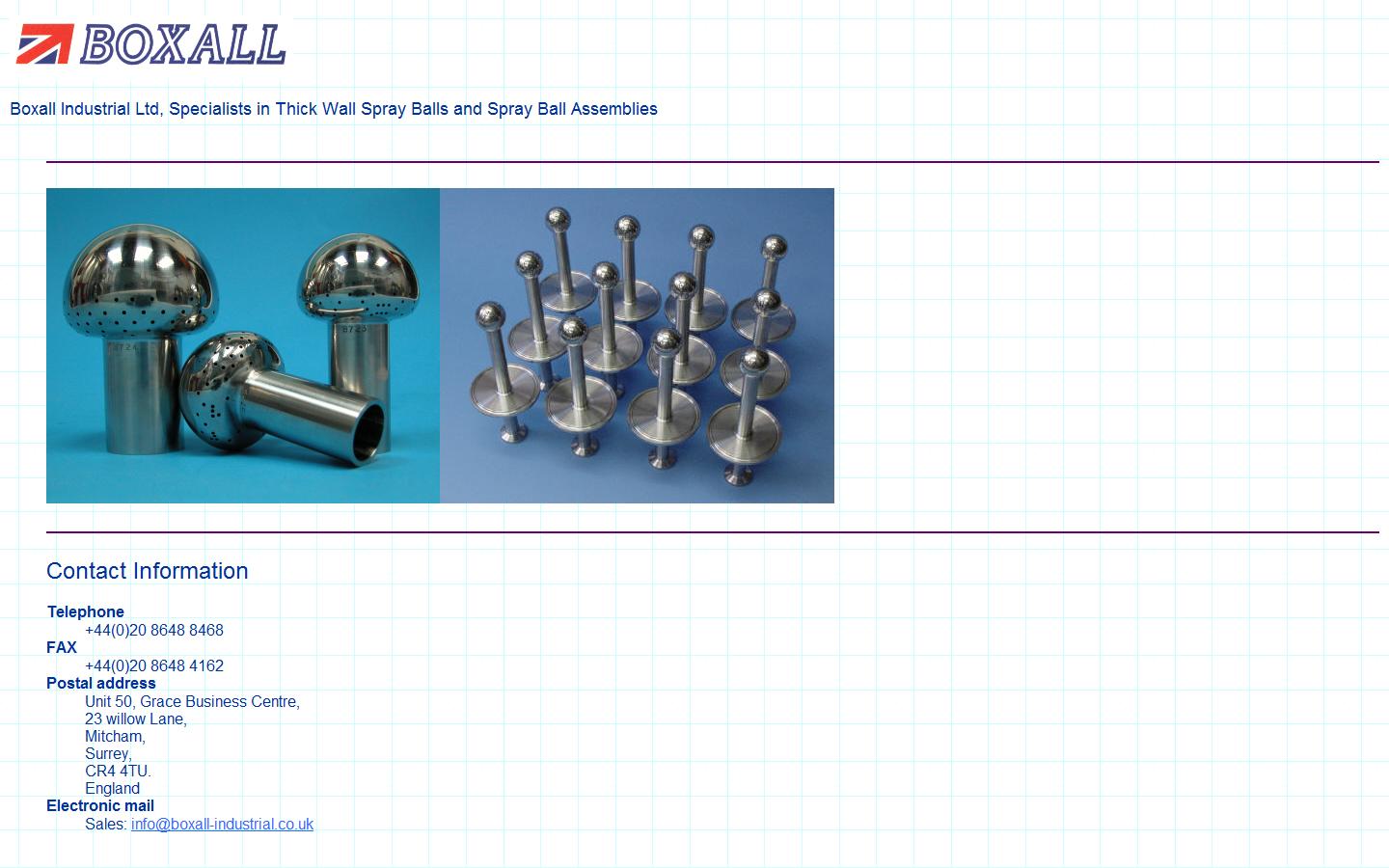 BOXALL

Boxall Industrial Ltd, Specialists in Thick Wall Spray Balls and Spray Ball Assemblies

Contact Information

Telephone
+44(0)20 8648 8468
FAX
+44(0)20 8648 4162
Postal address
Unit 50, Grace Business Centre,
23 willow Lane,
Mitcham,
Surrey,
CR4 4TU.
England
Electronic mail
Sales: info@boxall-industrial.co.uk