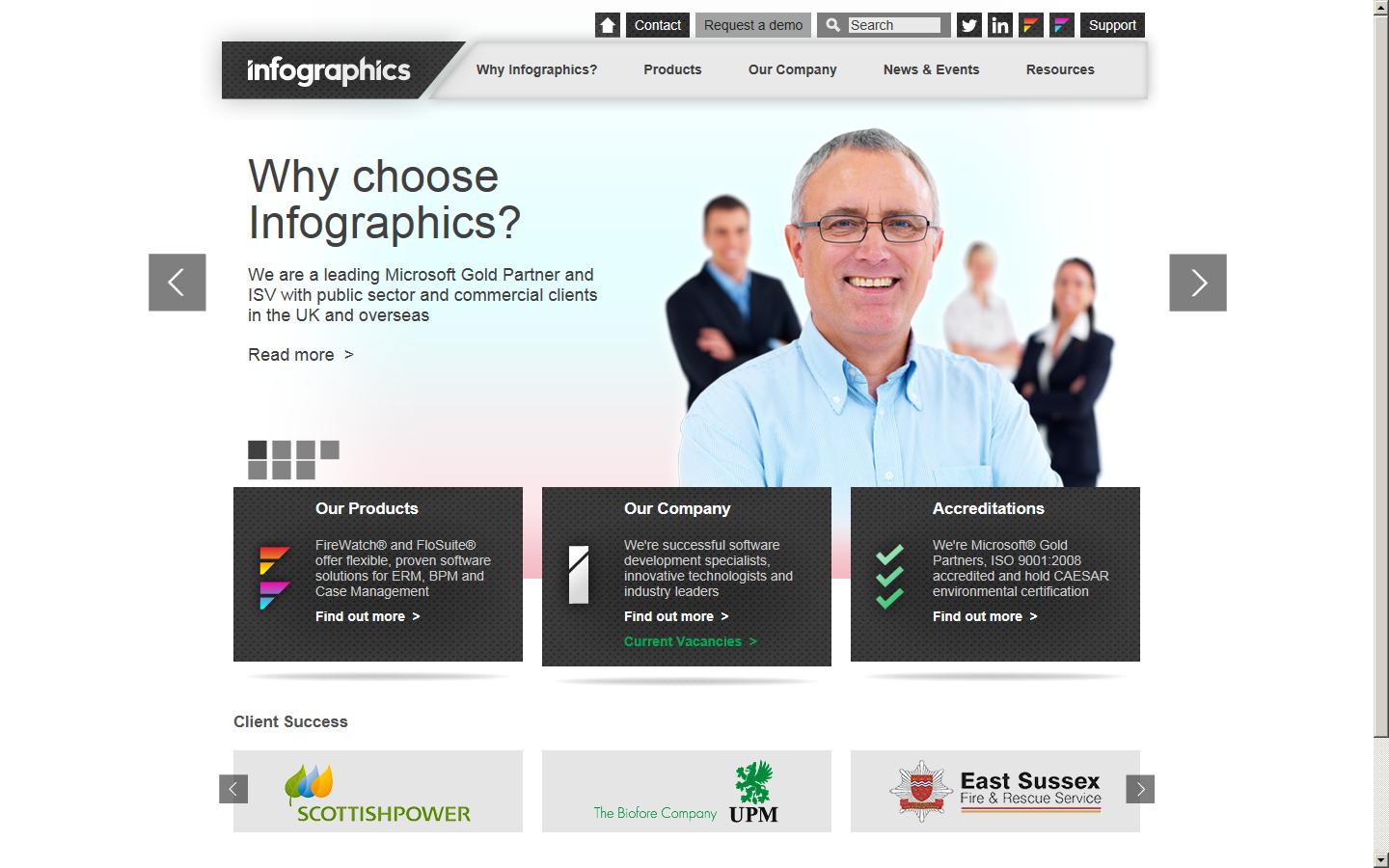 Contact Request a demo Search Support

infographics

Why Infographics? Products Our Company News & Events Resources

Why choose Infographics?

We are a leading Microsoft Gold Partner and ISV with public sector and commercial clients in the UK and overseas

Read more >

Our Products

FireWatch® and FloSuite® offer flexible, proven software solutions for ERM, BPM and Case Management

Find out more >

Our Company

We're successful software development specialists, innovative technologists and industry leaders

Find out more >

Current Vacancies >

Accreditations

We're Microsoft® Gold Partners, ISO 9001:2008 accredited and hold CAESAR environmental certification

Find out more >

Client Success

SCOTTISHPOWER

The Biofore Company UPM

East Sussex Fire & Rescue Service