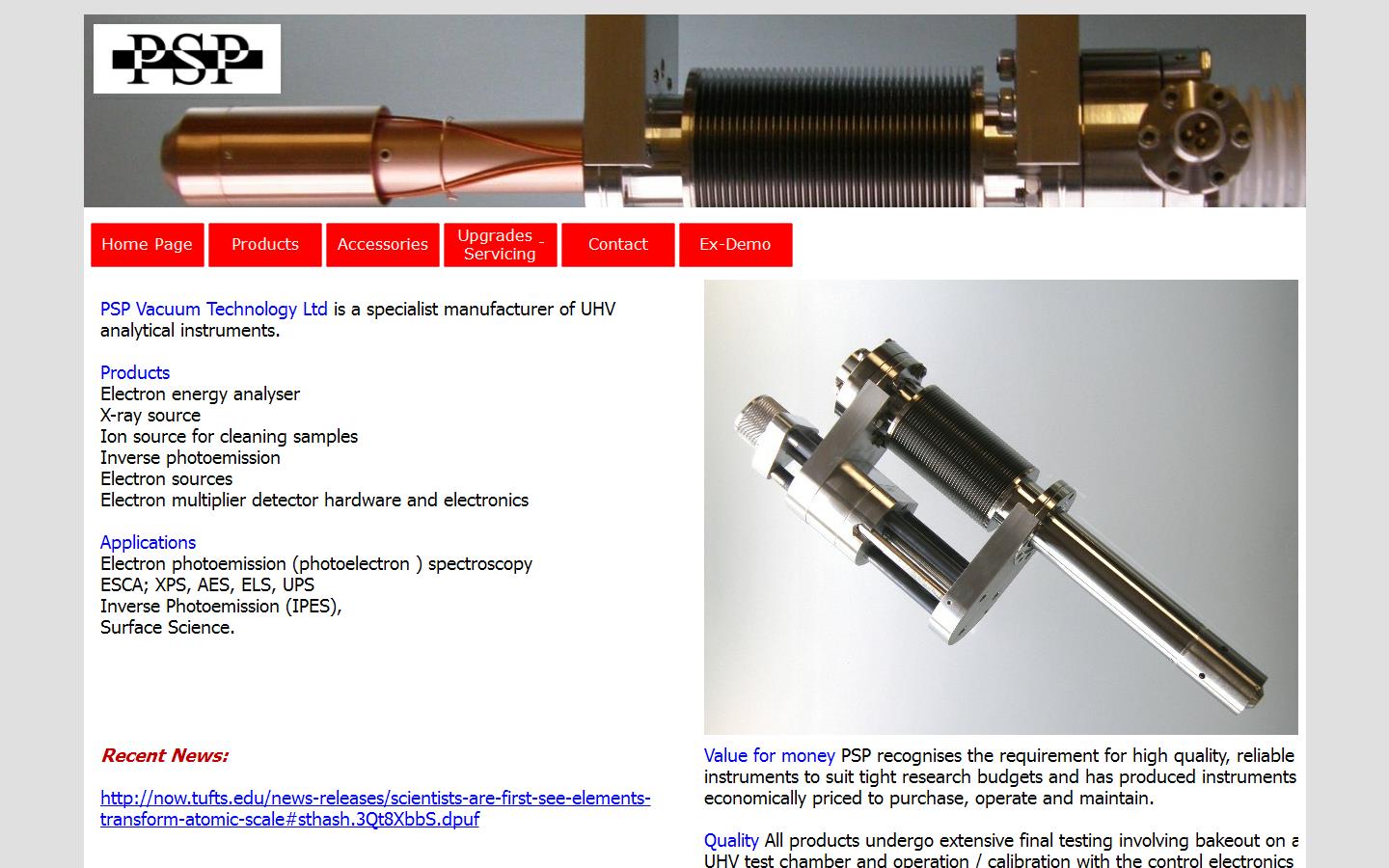 PSP

Home Page
Products
Accessories
Upgrades - Servicing
Contact
Ex-Demo

PSP Vacuum Technology Ltd is a specialist manufacturer of UHV analytical instruments.

Products
Electron energy analyser
X-ray source
Ion source for cleaning samples
Inverse photoemission
Electron sources
Electron multiplier detector hardware and electronics

Applications
Electron photoemission (photoelectron ) spectroscopy
ESCA; XPS, AES, ELS, UPS
Inverse Photoemission (IPES),
Surface Science.

Recent News:

http://now.tufts.edu/news-releases/scientists-are-first-see-elements-transform-atomic-scale#sthash.3Qt8XbbS.dpuf

Value for money PSP recognises the requirement for high quality, reliable instruments to suit tight research budgets and has produced instruments economically priced to purchase, operate and maintain.

Quality All products undergo extensive final testing involving bakeout on a UHV test chamber and operation / calibration with the control electronics