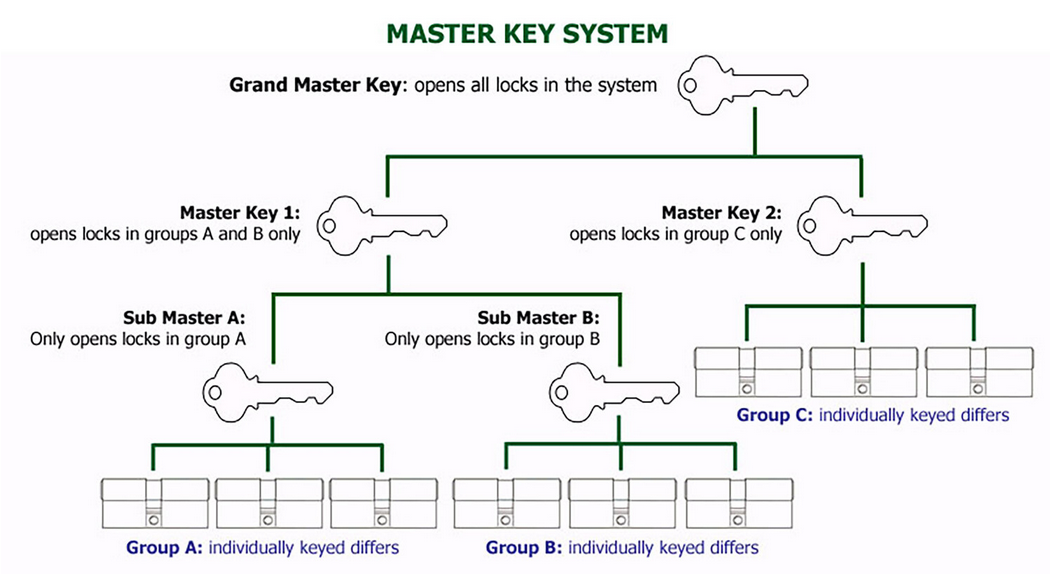 MASTER KEY SYSTEM

Grand Master Key: opens all locks in the system

Master Key 1: opens locks in groups A and B only

Master Key 2: opens locks in group C only

Sub Master A: Only opens locks in group A

Sub Master B: Only opens locks in group B

Group C: individually keyed differs

Group A: individually keyed differs

Group B: individually keyed differs