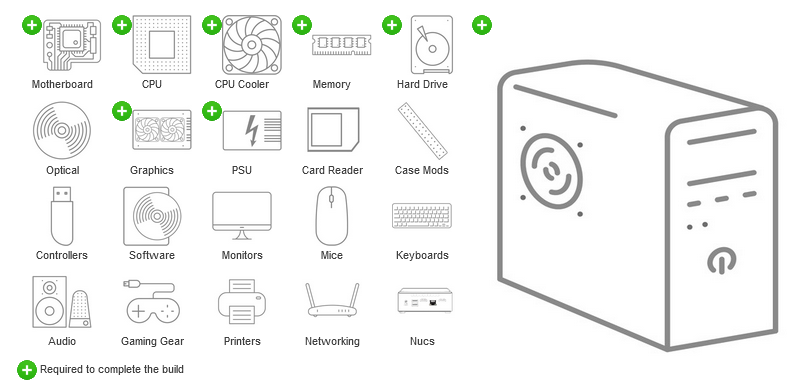 Motherboard
CPU
CPU Cooler
Memory
Hard Drive
Optical
Graphics
PSU
Card Reader
Case Mods
Controllers
Software
Monitors
Mice
Keyboards
Audio
Gaming Gear
Printers
Networking
Nucs
Required to complete the build