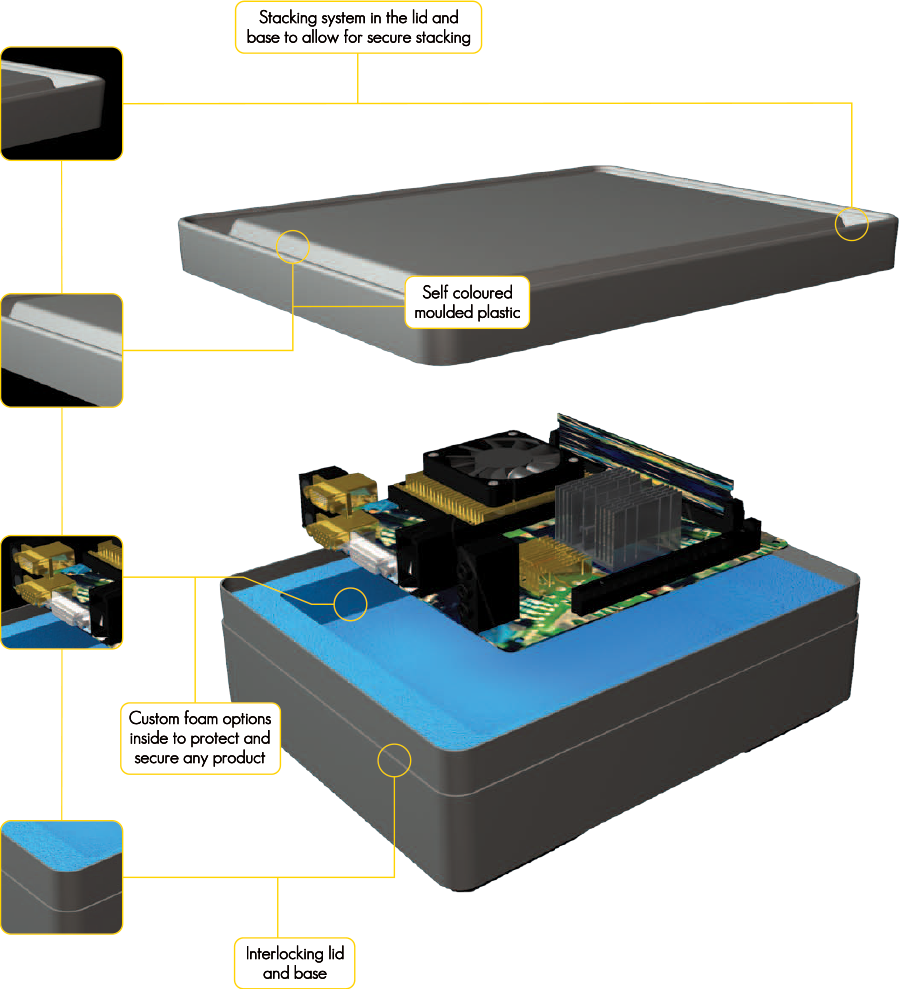 Stacking system in the lid and base to allow for secure stacking

Self coloured moulded plastic

Custom foam options inside to protect and secure any product

Interlocking lid and base