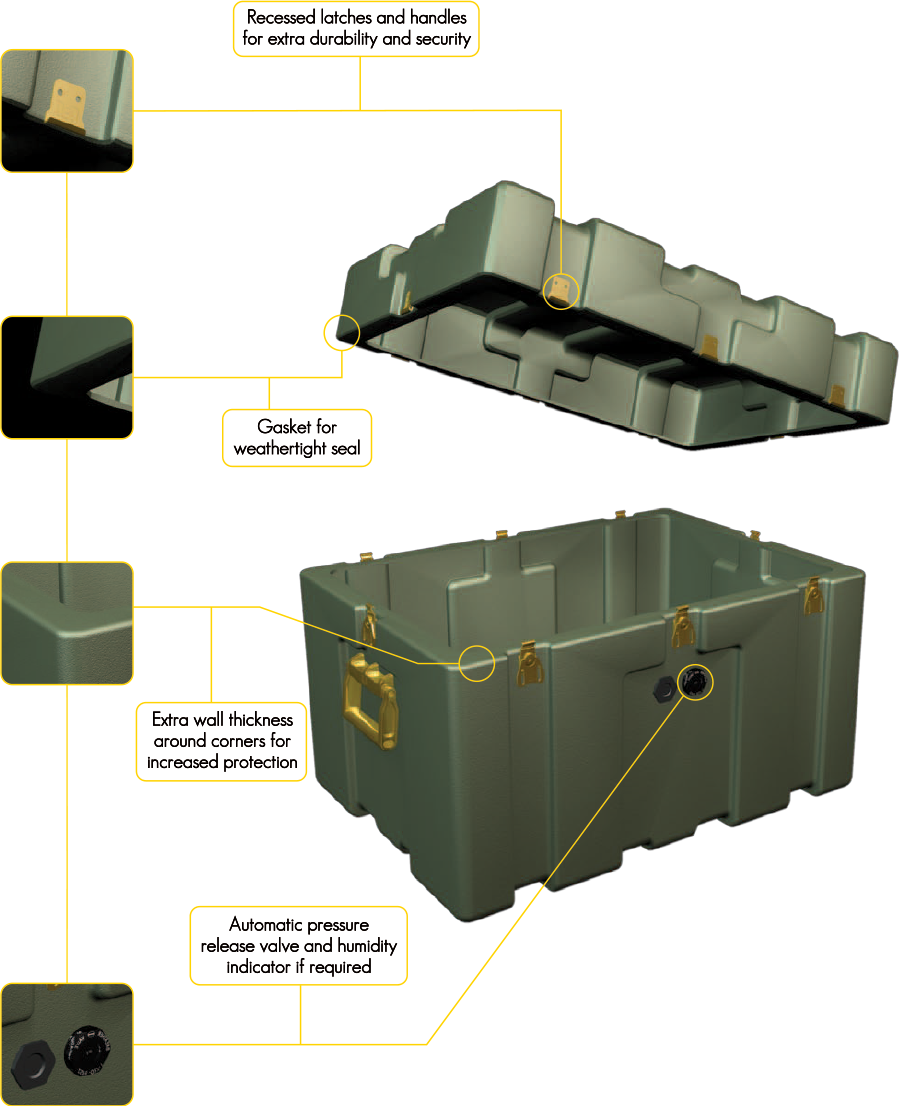 Recessed latches and handles for extra durability and security

Gasket for weathertight seal

Extra wall thickness around corners for increased protection

Automatic pressure release valve and humidity indicator if required