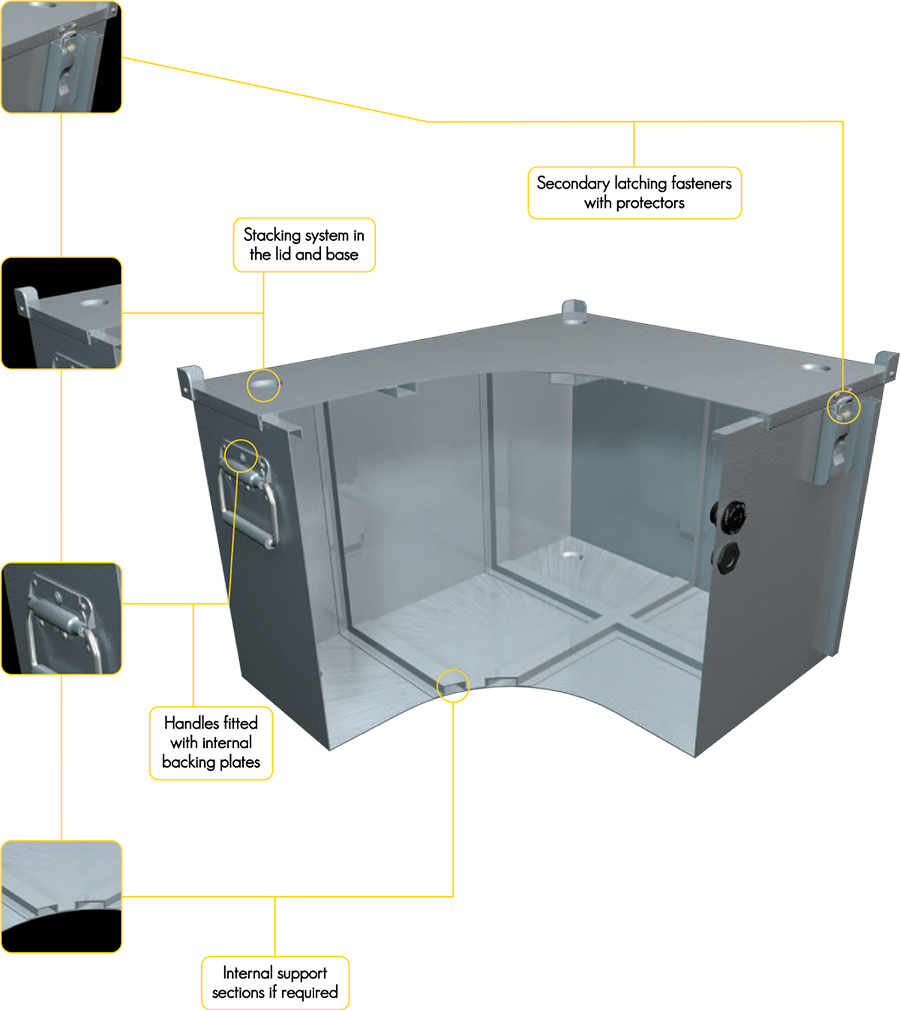 Secondary latching fasteners with protectors

Stacking system in the lid and base

Handles fitted with internal backing plates

Internal support sections if required