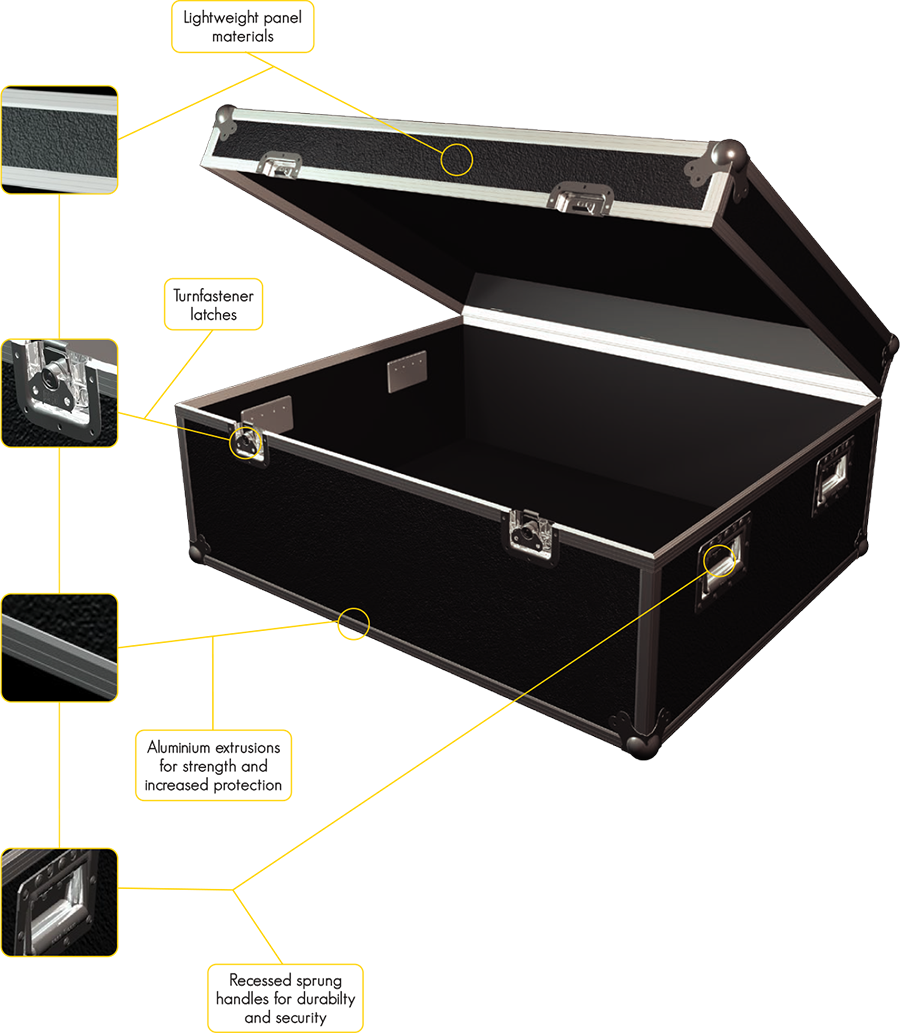 Lightweight panel materials

Turnfastener latches

Aluminium extrusions for strength and increased protection

Recessed sprung handles for durabilty and security