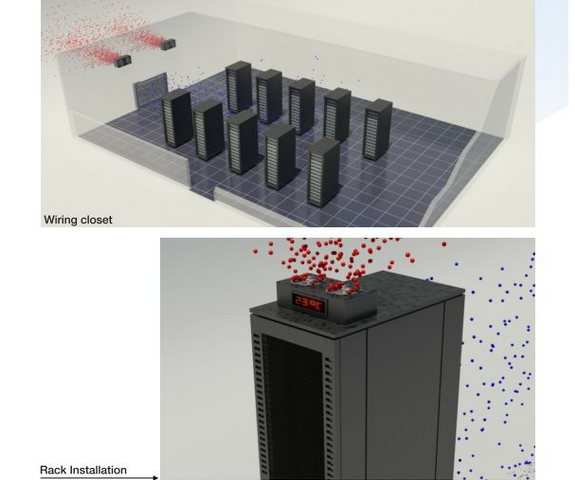 Wiring closet

23°C

Rack Installation