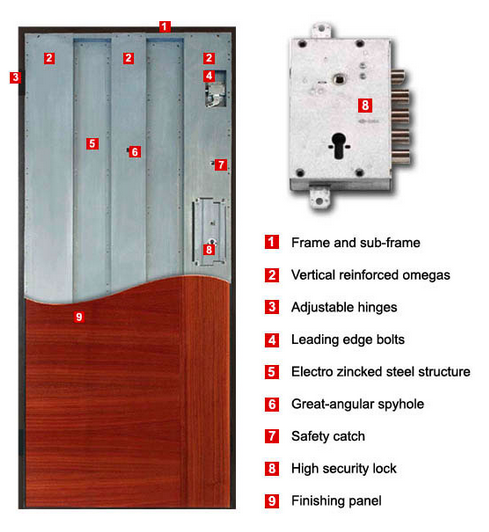 1
2
2
2
3
4
5
6
7
8
9

8

1 Frame and sub-frame
2 Vertical reinforced omegas
3 Adjustable hinges
4 Leading edge bolts
5 Electro zincked steel structure
6 Great-angular spyhole
7 Safety catch
8 High security lock
9 Finishing panel